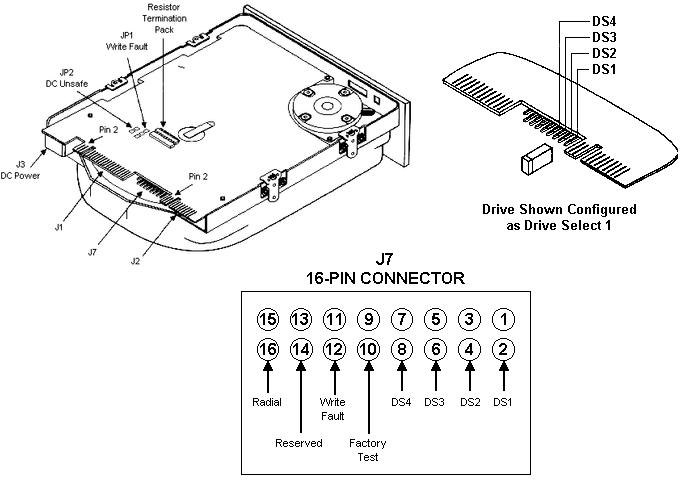 Resistor Termination Pack

JP1 Write Fault

JP2 DC Unsafe

Pin 2

J3 DC Power

Pin 2

J1

J7

J2

DS4
DS3
DS2
DS1

Drive Shown Configured as Drive Select 1

J7
16-PIN CONNECTOR

15 13 11 9 7 5 3 1
16 14 12 10 8 6 4 2

Radial
Reserved
Write Fault
Factory Test
DS4
DS3
DS2
DS1